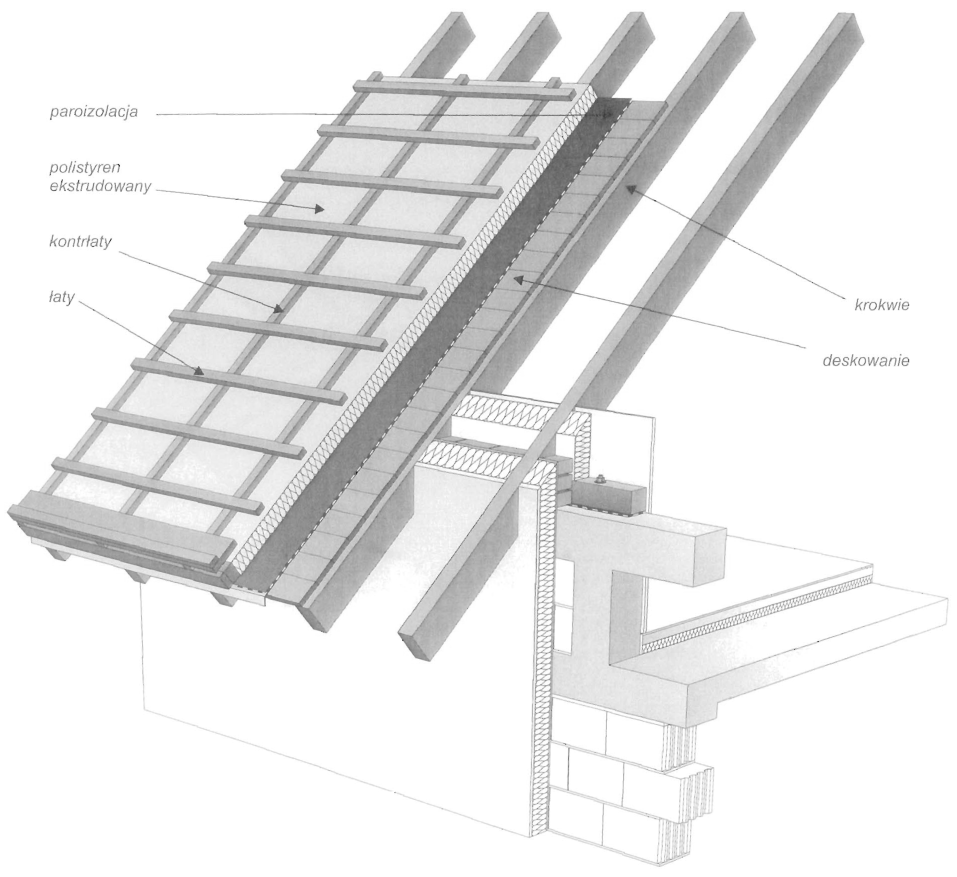 paroizolacja

polistyren ekstrudowany

kontrłaty

łaty

krokwie

deskowanie