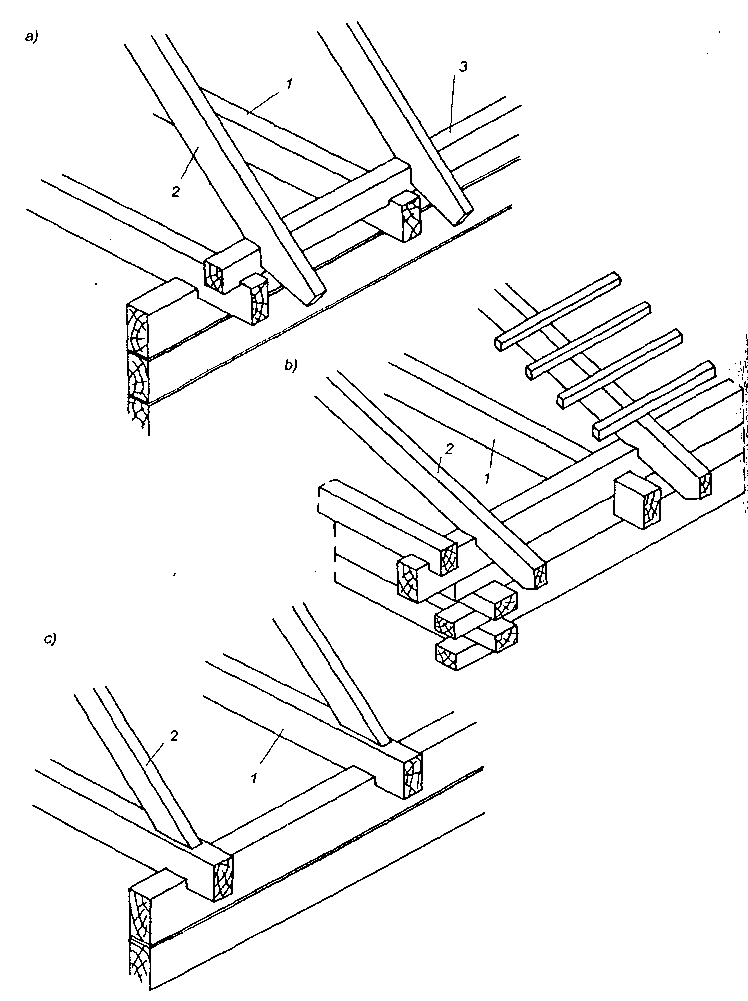 a)
1
3
2
b)
2
1
c)
2
1