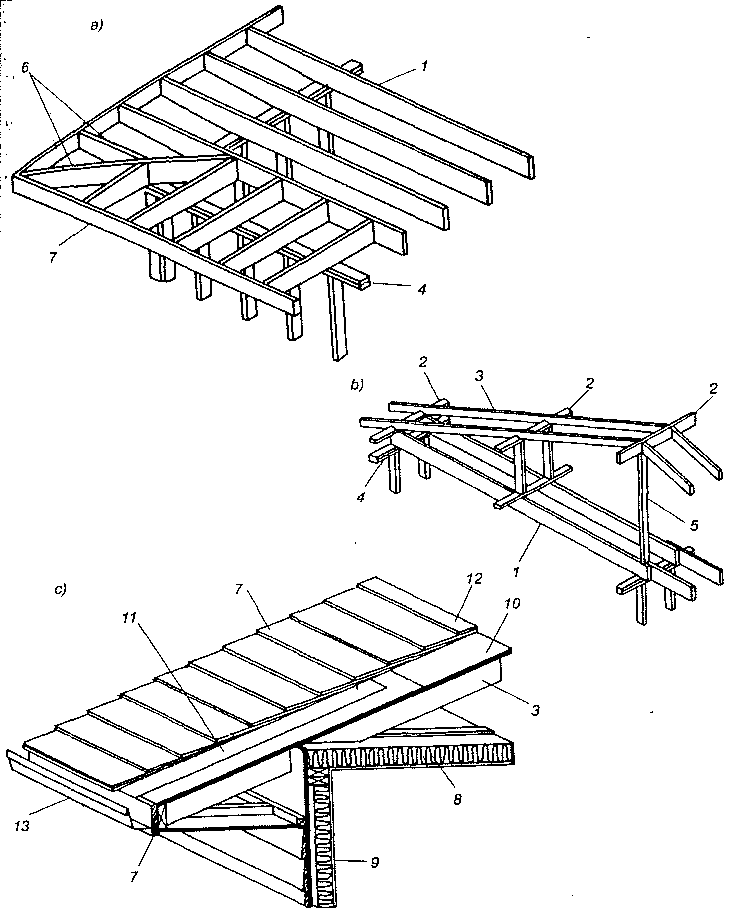 a)

6

1

7

4

b)

2

3

2

2

4

5

1

c)

7

12

10

11

3

8

13

7

9