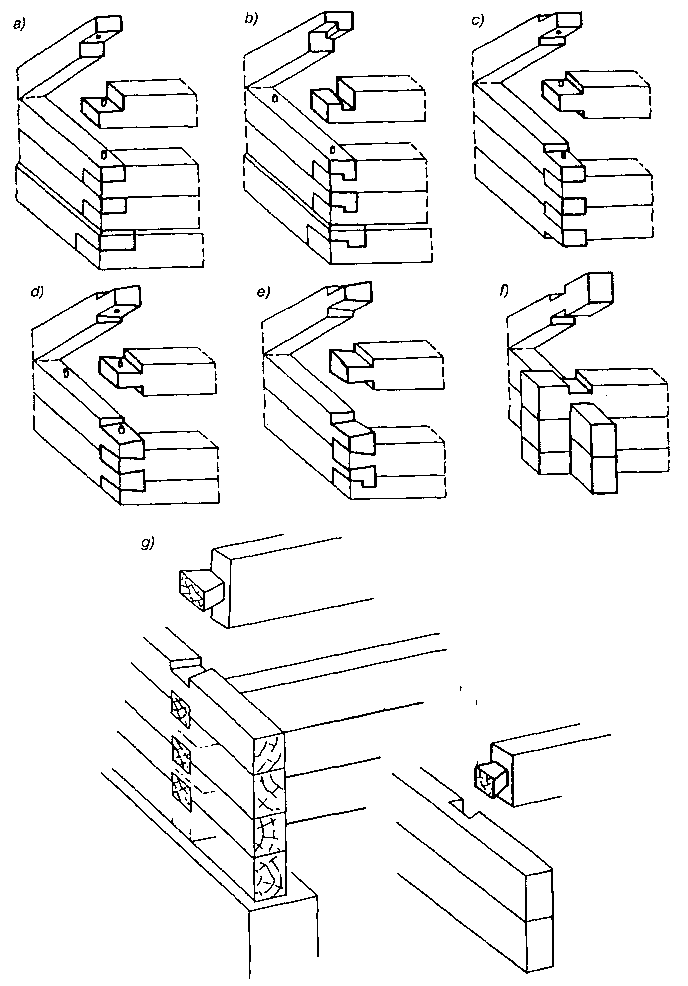 a)

b)

c)

d)

e)

f)

g)