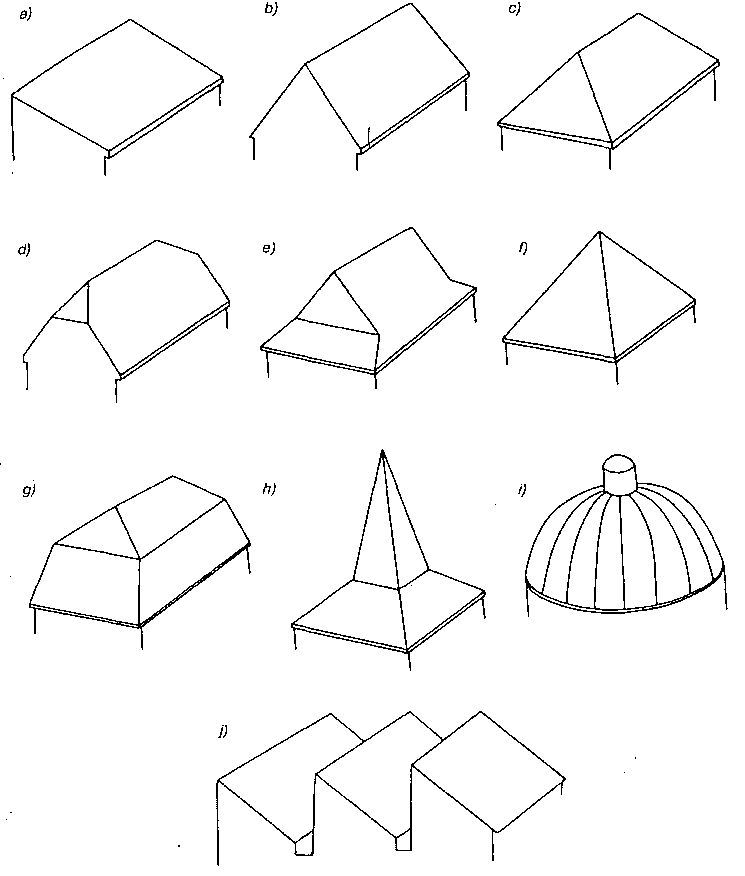 a)
b)
c)
d)
e)
f)
g)
h)
i)
j)